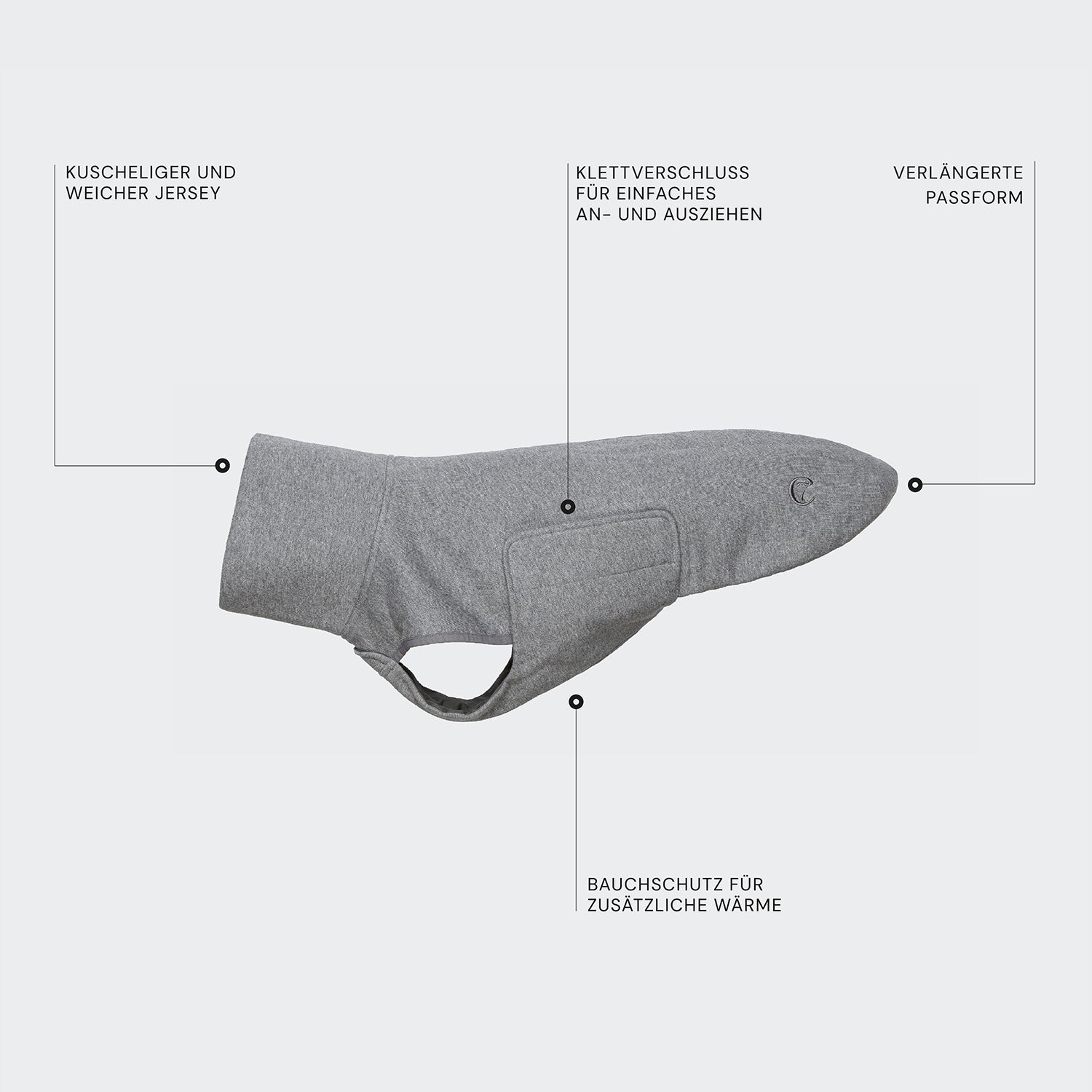 KUSCHELIGER UND WEICHER JERSEY

KLETTVERSCHLUSS FÜR EINFACHES AN- UND AUSZIEHEN

VERLÄNGERTE PASSFORM

BAUCHSCHUTZ FÜR ZUSÄTZLICHE WÄRME