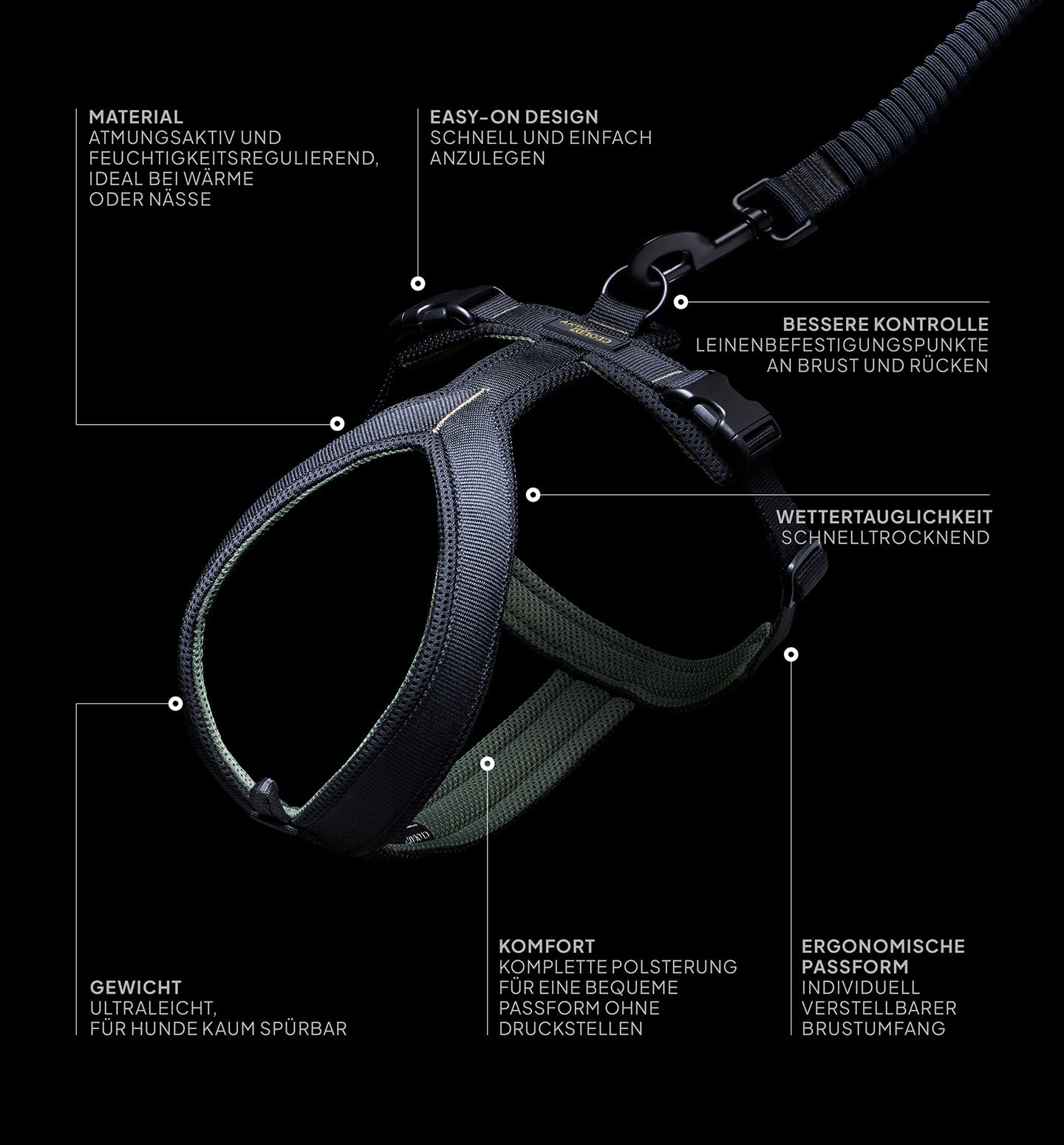 MATERIAL
ATMUNGSAKTIV UND FEUCHTIGKEITSREGULIEREND, IDEAL BEI WÄRME ODER NÄSSE

EASY-ON DESIGN
SCHNELL UND EINFACH ANZULEGEN

BESSERE KONTROLLE
LEINENBEFESTIGUNGSPUNKTE AN BRUST UND RÜCKEN

WETTERTAUGLICHKEIT
SCHNELLTROCKNEND

GEWICHT
ULTRALEICHT, FÜR HUNDE KAUM SPÜRBAR

KOMFORT
KOMPLETTE POLSTERUNG FÜR EINE BEQUEME PASSFORM OHNE DRUCKSTELLEN

ERGONOMISCHE PASSFORM
INDIVIDUELL VERSTELLBARER BRUSTUMFANG