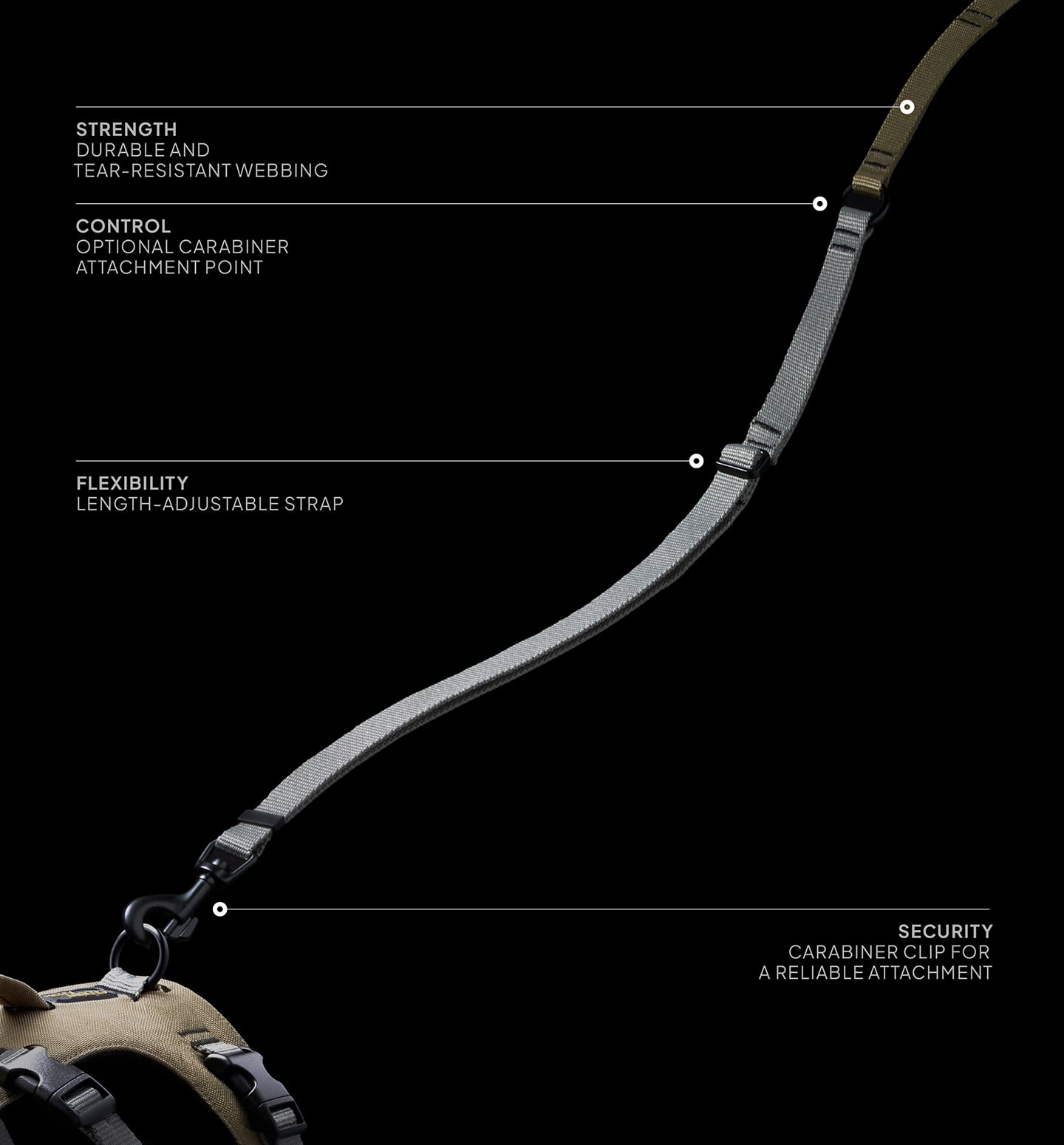 STRENGTH
DURABLE AND
TEAR-RESISTANT WEBBING

CONTROL
OPTIONAL CARABINER
ATTACHMENT POINT

FLEXIBILITY
LENGTH-ADJUSTABLE STRAP

SECURITY
CARABINER CLIP FOR
A RELIABLE ATTACHMENT