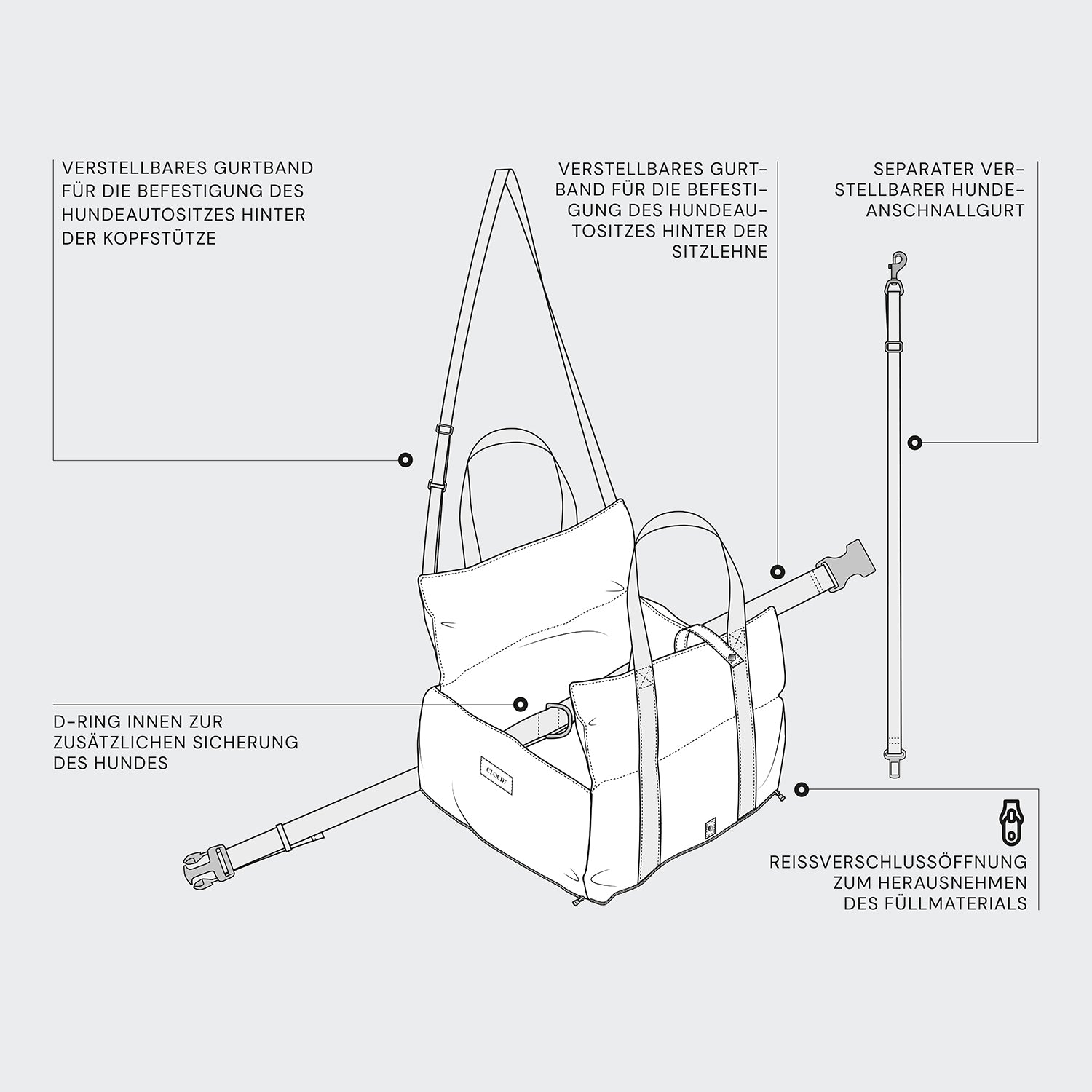 VERSTELLBARES GURTBAND FÜR DIE BEFESTIGUNG DES HUNDEAUTOSITZES HINTER DER KOPFSTÜTZE

VERSTELLBARES GURTBAND FÜR DIE BEFESTIGUNG DES HUNDEAUTOSITZES HINTER DER SITZLEHNE

SEPARATER VERSTELLBARER HUNDEANSCHNALLGURT

D-RING INNEN ZUR ZUSÄTZLICHEN SICHERUNG DES HUNDES

CLOUD7

REISSVERSCHLUSSÖFFNUNG ZUM HERAUSNEHMEN DES FÜLLMATERIALS