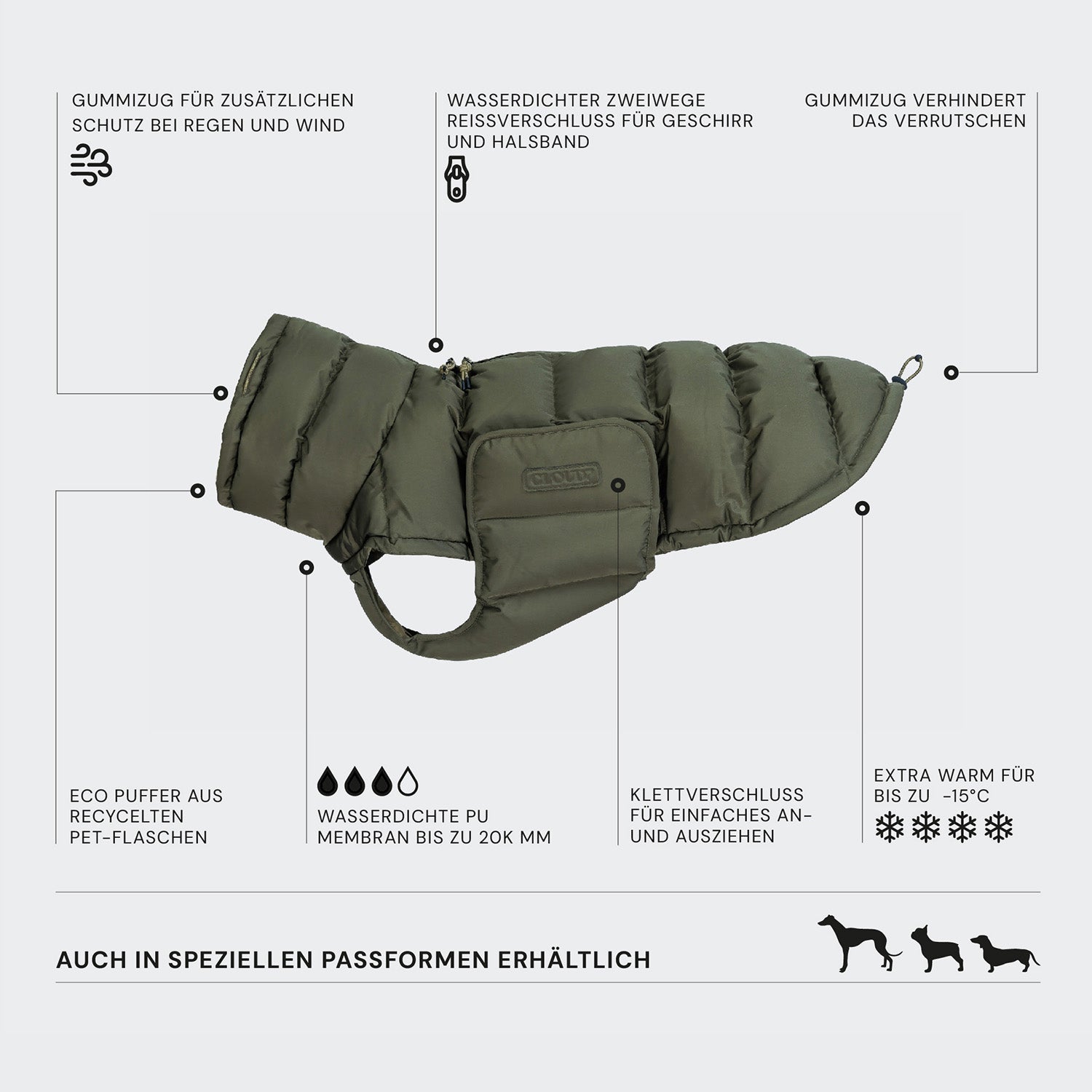 GUMMIZUG FÜR ZUSÄTZLICHEN SCHUTZ BEI REGEN UND WIND

WASSERDICHTER ZWEIWEGE REISSVERSCHLUSS FÜR GESCHIRR UND HALSBAND

GUMMIZUG VERHINDERT DAS VERRUTSCHEN

CLOUD7

ECO PUFFER AUS RECYCELTEN PET-FLASCHEN

WASSERDICHTE PU MEMBRAN BIS ZU 20K MM

KLETTVERSCHLUSS FÜR EINFACHES AN- UND AUSZIEHEN

EXTRA WARM FÜR BIS ZU -15°C

AUCH IN SPEZIELLEN PASSFORMEN ERHÄLTLICH