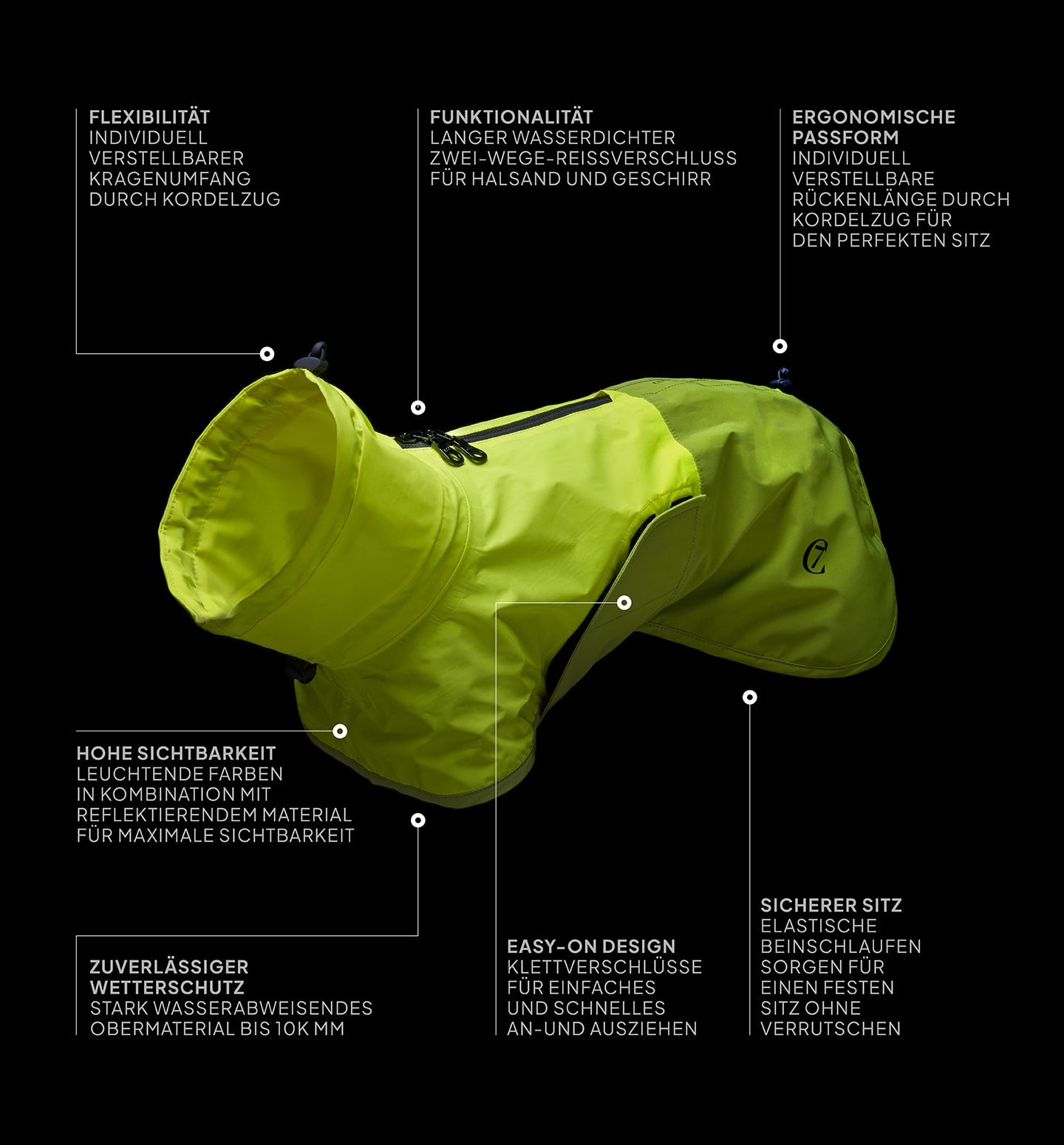 FLEXIBILITÄT
INDIVIDUELL VERSTELLBARER KRAGENUMFANG DURCH KORDELZUG

FUNKTIONALITÄT
LANGER WASSERDICHTER ZWEI-WEGE-REISSVERSCHLUSS FÜR HALSAND UND GESCHIRR

ERGONOMISCHE PASSFORM
INDIVIDUELL VERSTELLBARE RÜCKENLÄNGE DURCH KORDELZUG FÜR DEN PERFEKTEN SITZ

HOHE SICHTBARKEIT
LEUCHTENDE FARBEN IN KOMBINATION MIT REFLEKTIERENDEM MATERIAL FÜR MAXIMALE SICHTBARKEIT

ZUVERLÄSSIGER WETTERSCHUTZ
STARK WASSERABWEISENDES OBERMATERIAL BIS 10K MM

EASY-ON DESIGN
KLETTVERSCHLÜSSE FÜR EINFACHES UND SCHNELLES AN-UND AUSZIEHEN

SICHERER SITZ
ELASTISCHE BEINSCHLAUFEN SORGEN FÜR EINEN FESTEN SITZ OHNE VERRUTSCHEN