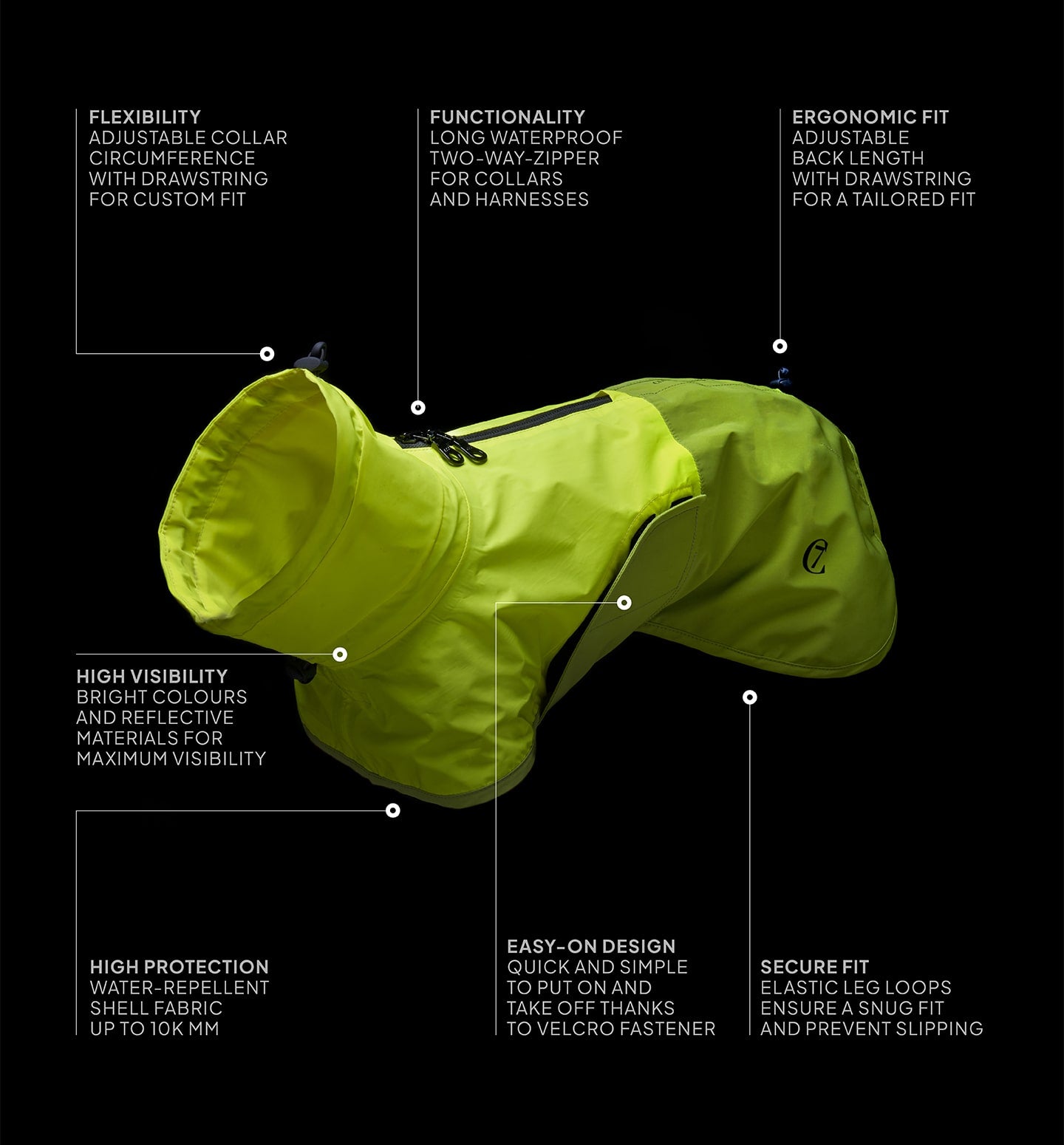 FLEXIBILITY
ADJUSTABLE COLLAR CIRCUMFERENCE WITH DRAWSTRING FOR CUSTOM FIT

FUNCTIONALITY
LONG WATERPROOF TWO-WAY-ZIPPER FOR COLLARS AND HARNESSES

ERGONOMIC FIT
ADJUSTABLE BACK LENGTH WITH DRAWSTRING FOR A TAILORED FIT

HIGH VISIBILITY
BRIGHT COLOURS AND REFLECTIVE MATERIALS FOR MAXIMUM VISIBILITY

HIGH PROTECTION
WATER-REPELLENT SHELL FABRIC UP TO 10K MM

EASY-ON DESIGN
QUICK AND SIMPLE TO PUT ON AND TAKE OFF THANKS TO VELCRO FASTENER

SECURE FIT
ELASTIC LEG LOOPS ENSURE A SNUG FIT AND PREVENT SLIPPING